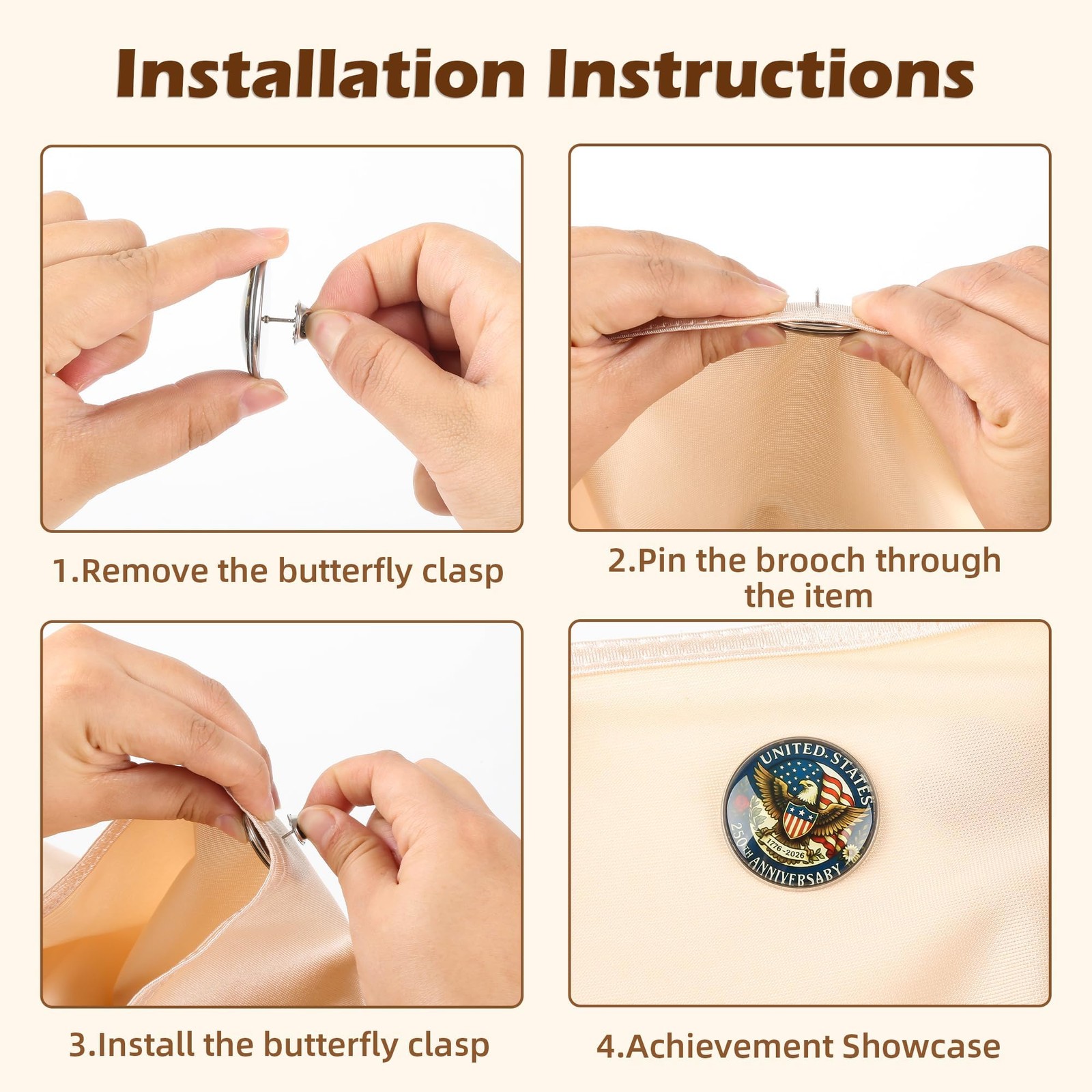 Installation Instructions

1.Remove the butterfly clasp

2.Pin the brooch through the item

3.Install the butterfly clasp

UNITED STATES
1776-2026
250TH ANNIVERSARY

4.Achievement Showcase